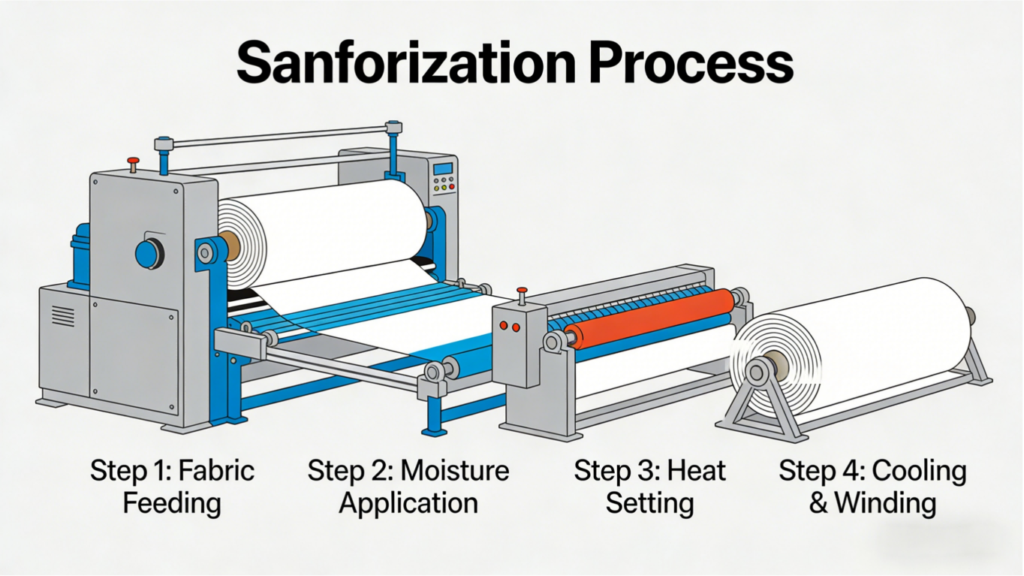 Sanforization Process

Step 1: Fabric Feeding

Step 2: Moisture Application

Step 3: Heat Setting

Step 4: Cooling & Winding